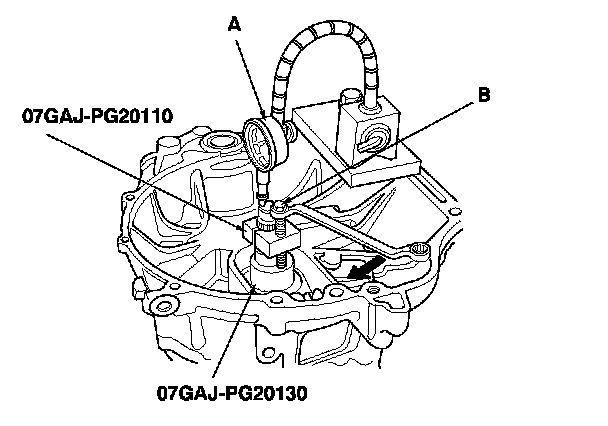 A

B

07GAJ-PG20110

07GAJ-PG20130