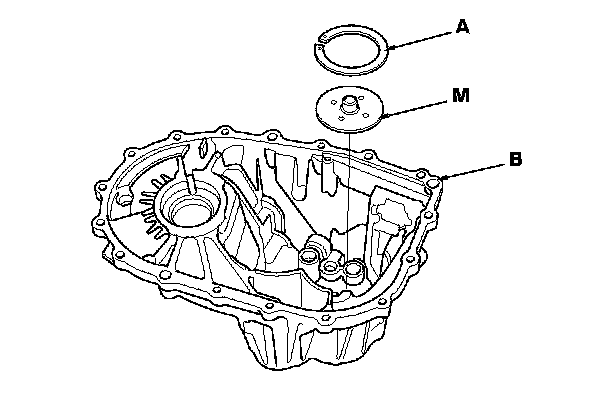 A
M
B