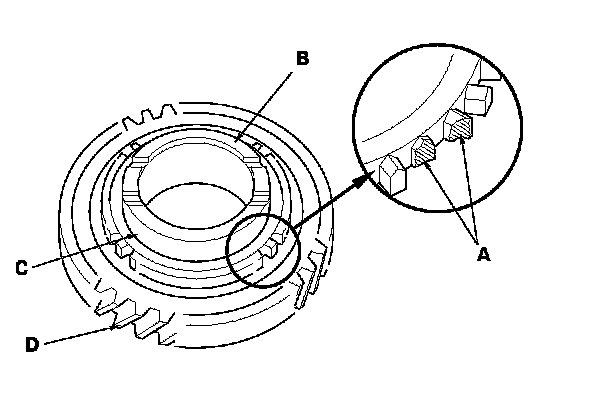 B
C
D
A