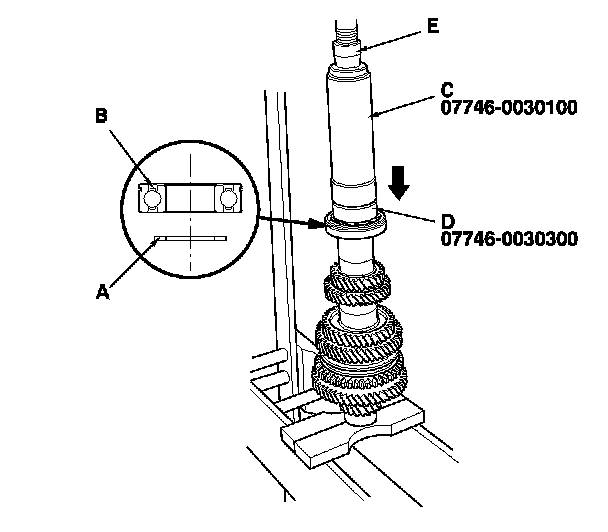 E

C
07746-0030100

B

D
07746-0030300

A