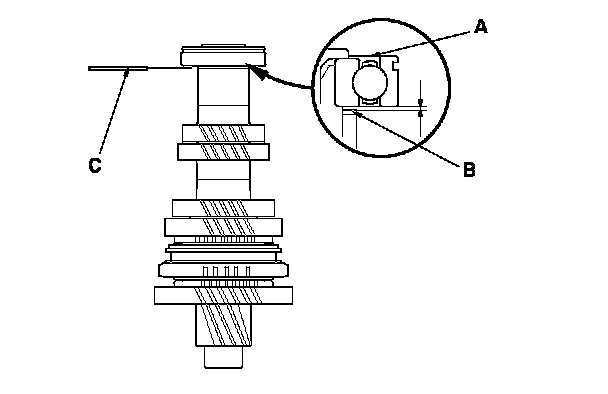 A

C

B