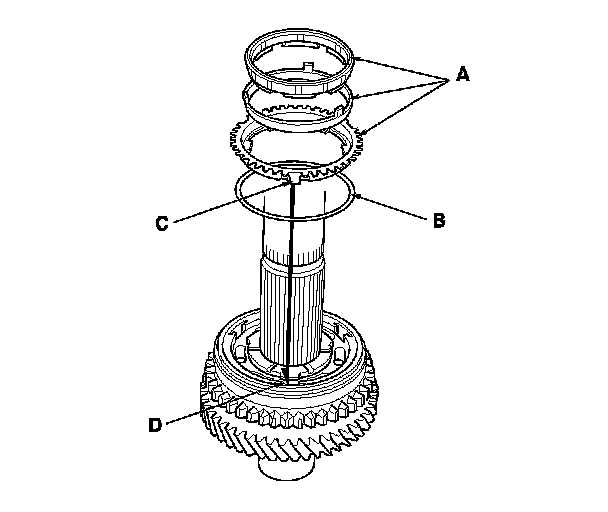 A

C

B

D