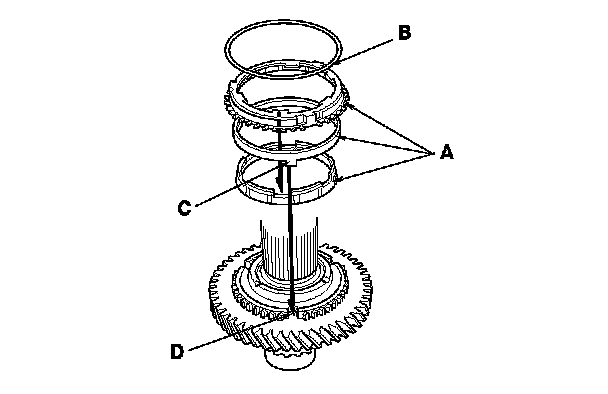 B
A
C
D