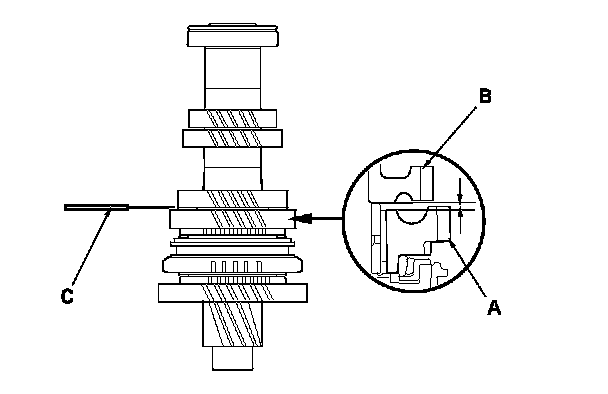 B

C

A