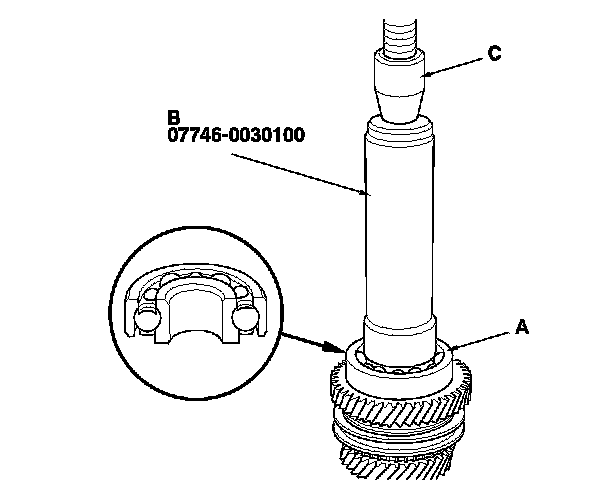 C

B
07746-0030100

A