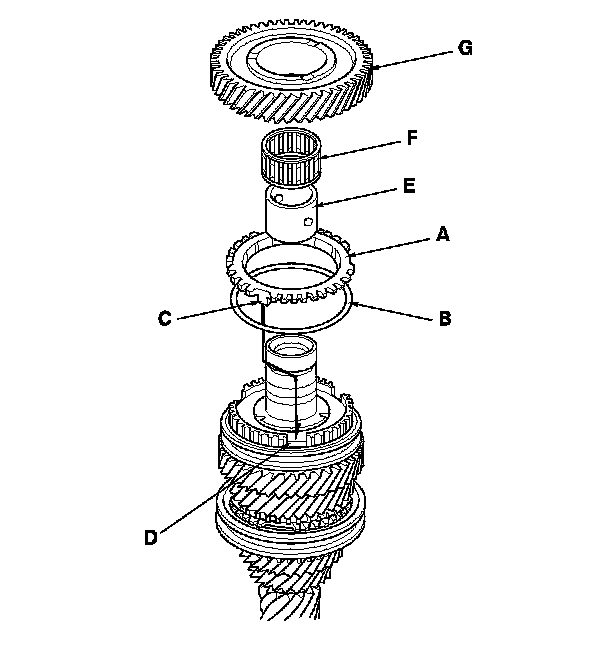 G
F
E
A
C
B
D