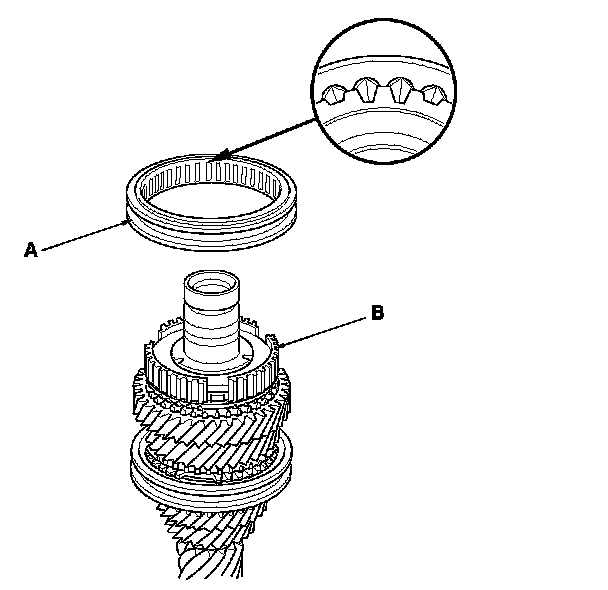 A

B