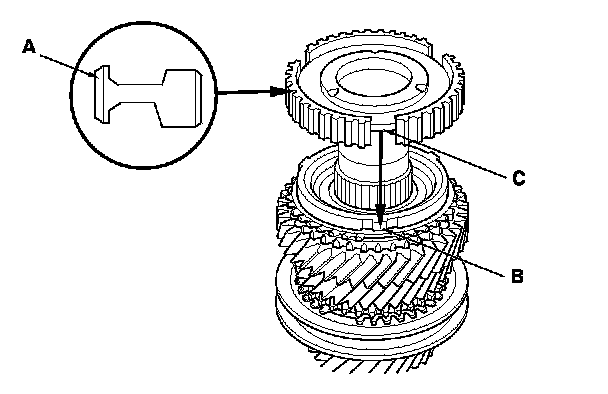 A

C

B