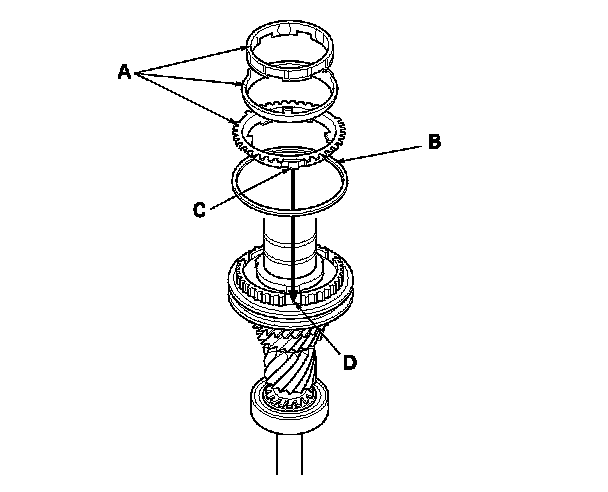 A
B
C
D