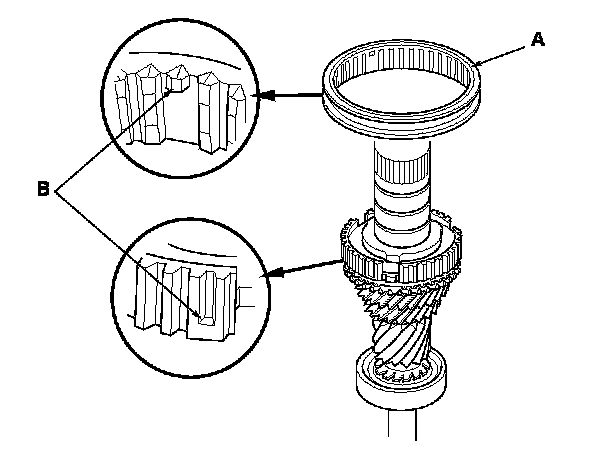 A

B