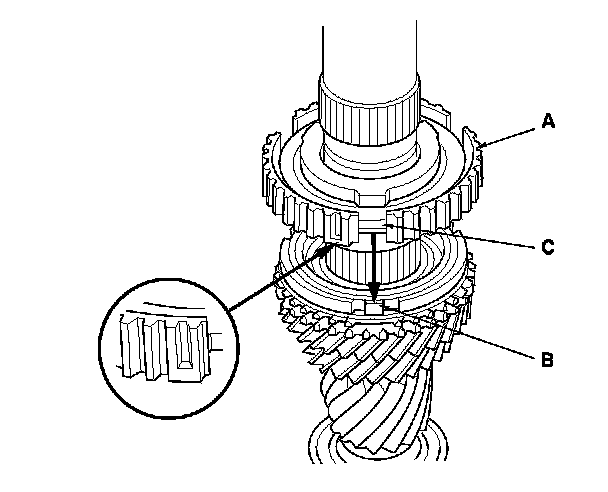 A
C
B