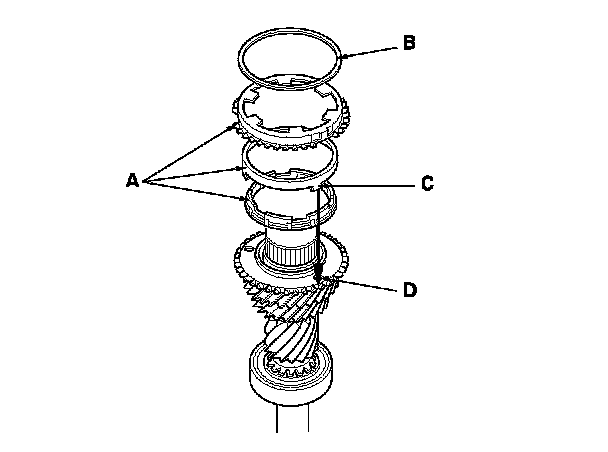 B
A
C
D