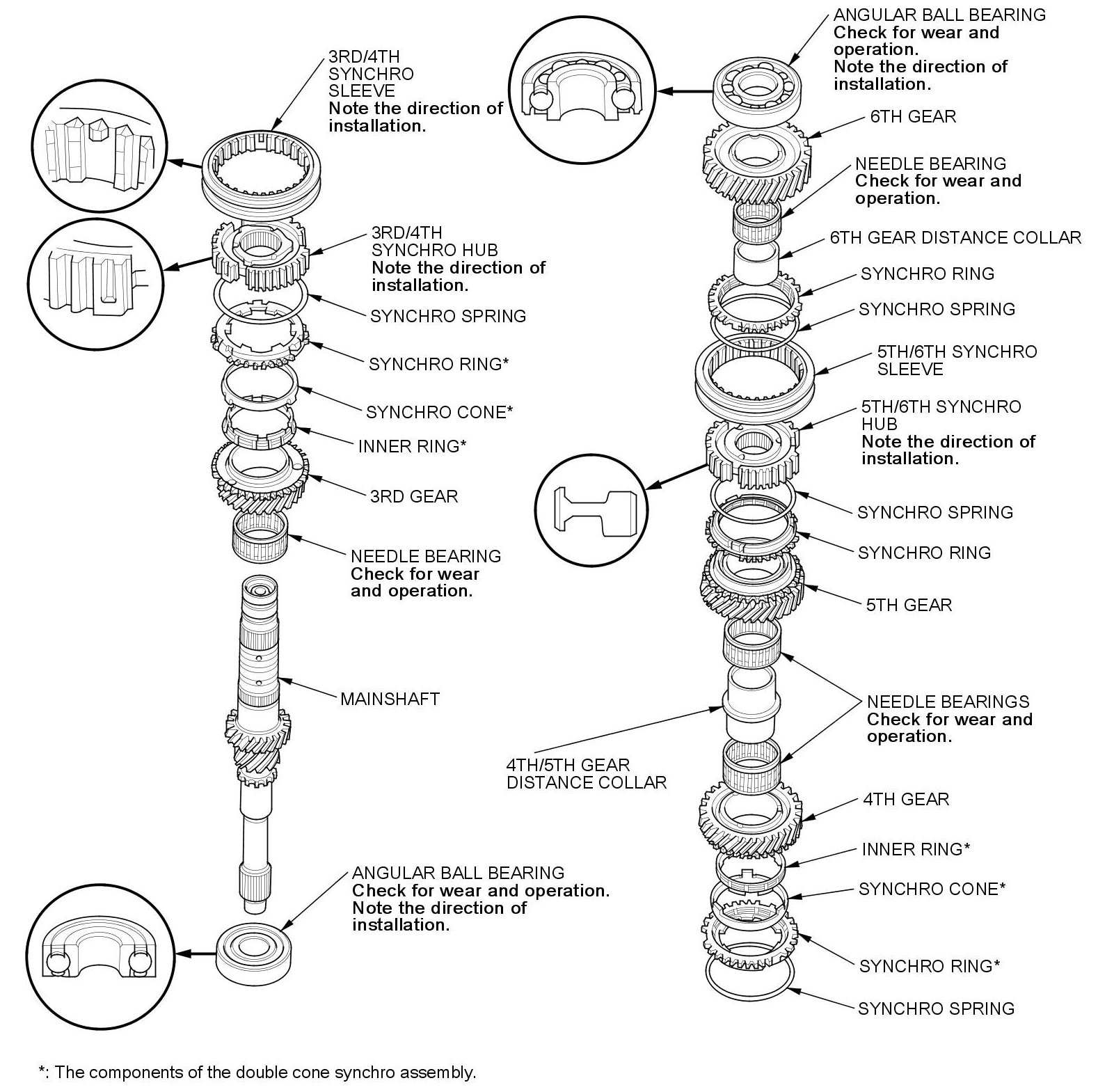 3RD/4TH SYNCHRO SLEEVE
Note the direction of installation.

3RD/4TH SYNCHRO HUB
Note the direction of installation.

SYNCHRO SPRING

SYNCHRO RING*

SYNCHRO CONE*

INNER RING*

3RD GEAR

NEEDLE BEARING
Check for wear and operation.

MAINSHAFT

ANGULAR BALL BEARING
Check for wear and operation.
Note the direction of installation.

ANGULAR BALL BEARING
Check for wear and operation.
Note the direction of installation.

6TH GEAR

NEEDLE BEARING
Check for wear and operation.

6TH GEAR DISTANCE COLLAR

SYNCHRO RING

SYNCHRO SPRING

5TH/6TH SYNCHRO SLEEVE

5TH/6TH SYNCHRO HUB
Note the direction of installation.

SYNCHRO SPRING

SYNCHRO RING

5TH GEAR

NEEDLE BEARINGS
Check for wear and operation.

4TH/5TH GEAR DISTANCE COLLAR

4TH GEAR

INNER RING*

SYNCHRO CONE*

SYNCHRO RING*

SYNCHRO SPRING

*: The components of the double cone synchro assembly.