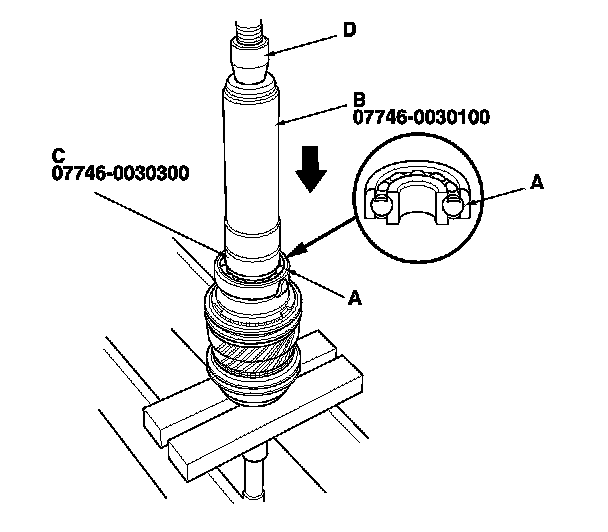 D

B
07746-0030100

C
07746-0030300

A

A