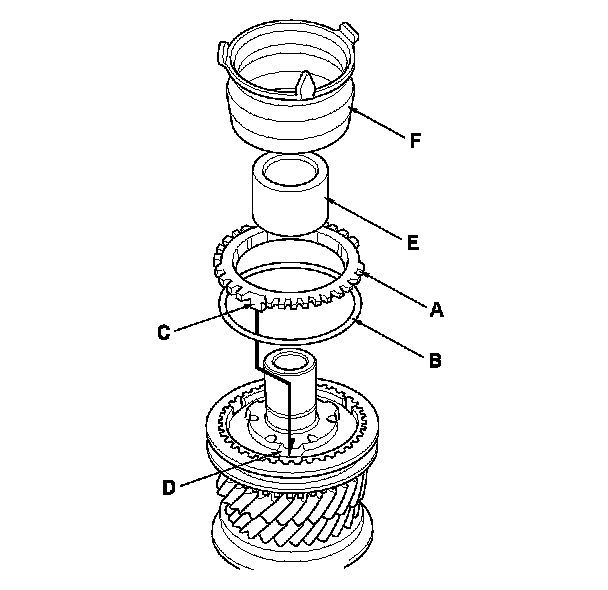 F

E

A

C

B

D