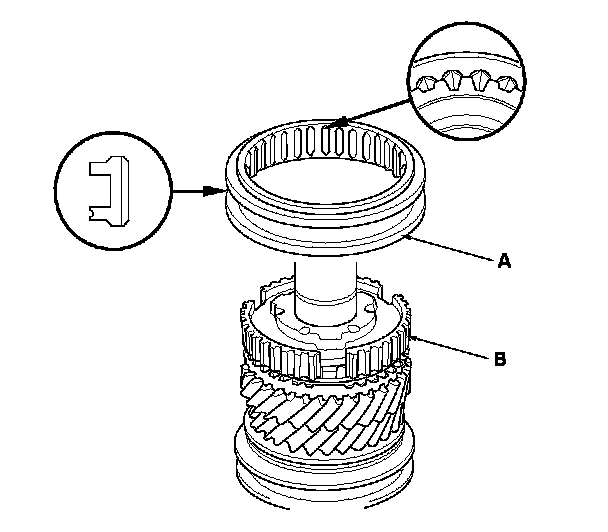 A

B