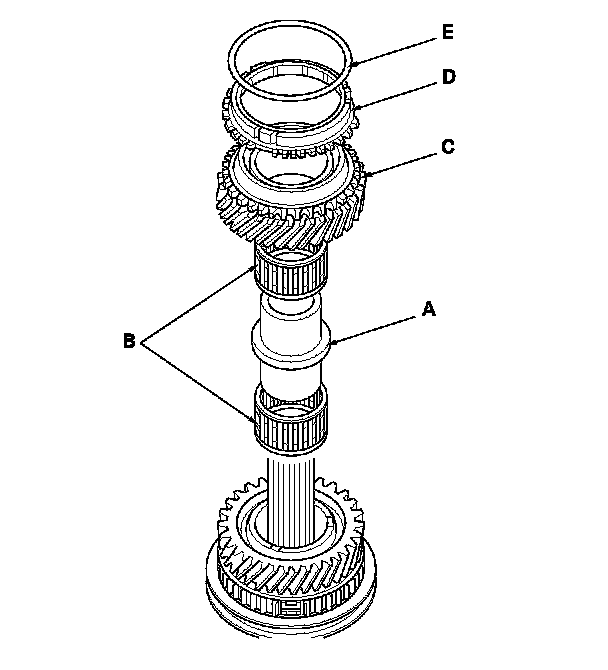 E
D
C
A
B