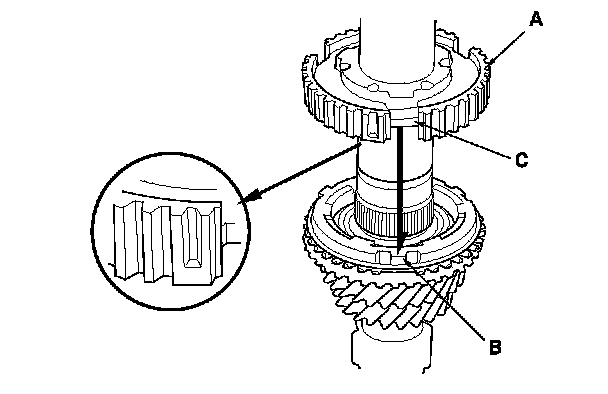 A

C

B