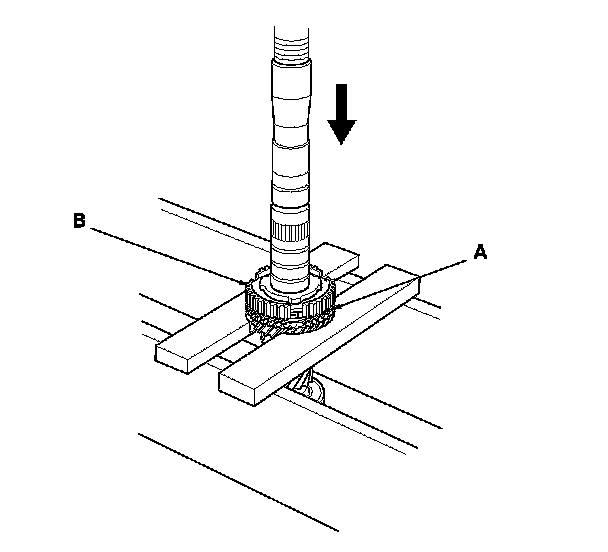 B

A