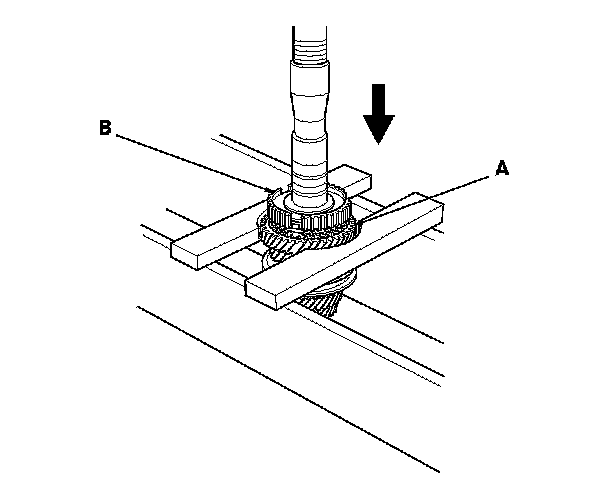 B

A