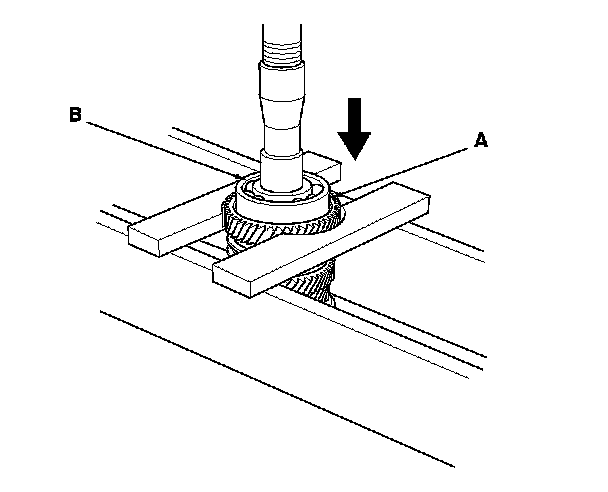 B
A