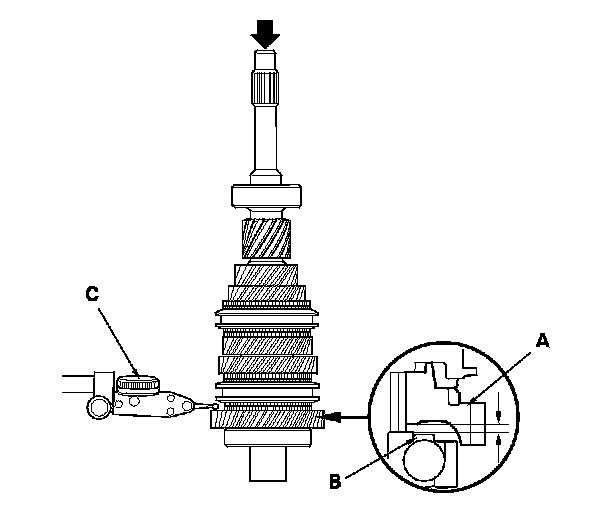 C
A
B