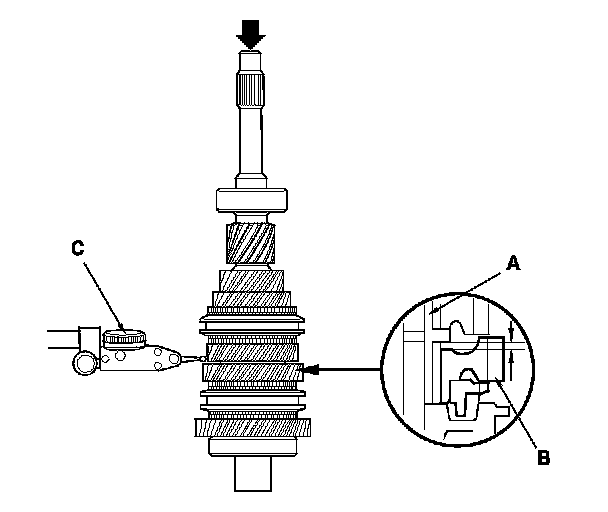 C
A
B