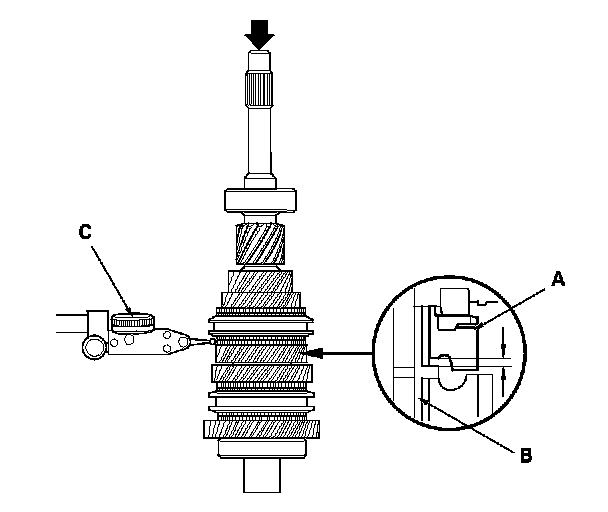 C

A

B