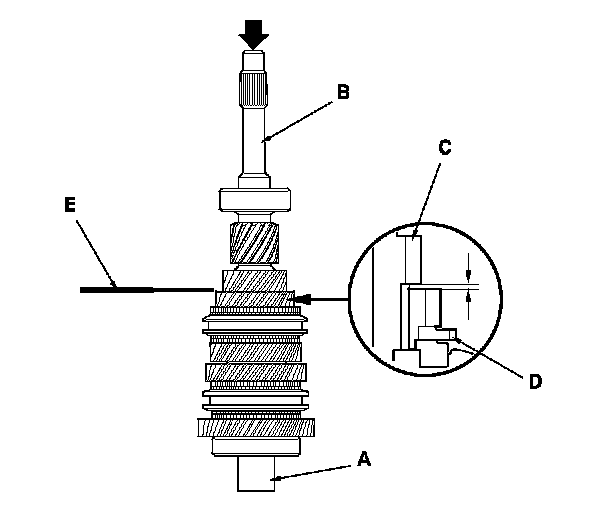 B
C
E
D
A