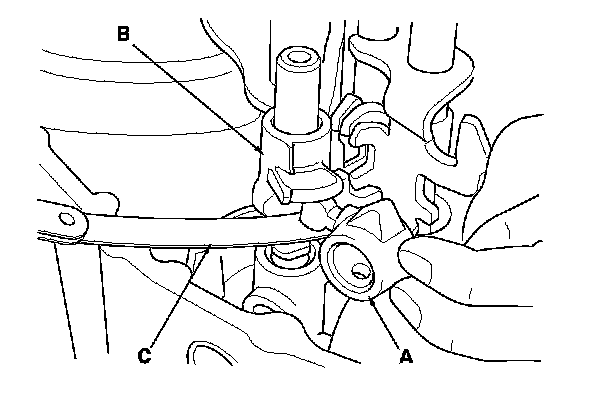 B

C

A