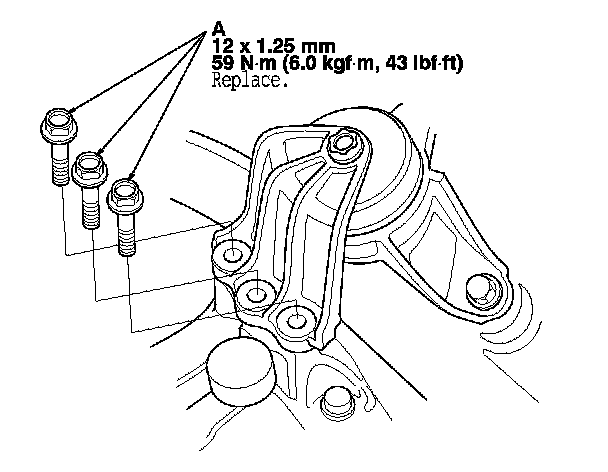 A
12 x 1.25 mm
59 N·m (6.0 kgf·m, 43 lbf·ft)
Replace.