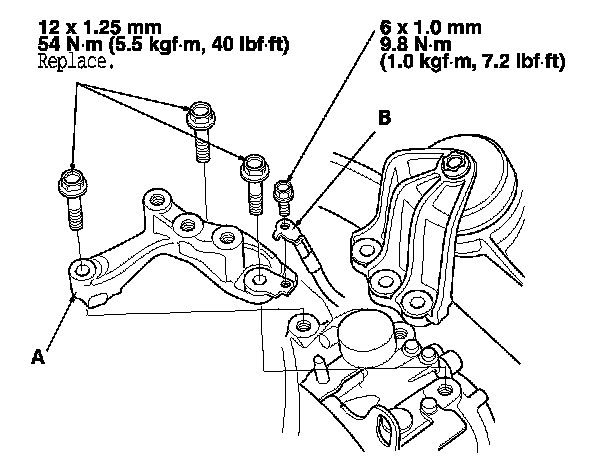 12 x 1.25 mm
54 N·m (5.5 kgf·m, 40 lbf·ft)
Replace.

6 x 1.0 mm
9.8 N·m
(1.0 kgf·m, 7.2 lbf·ft)

B

A