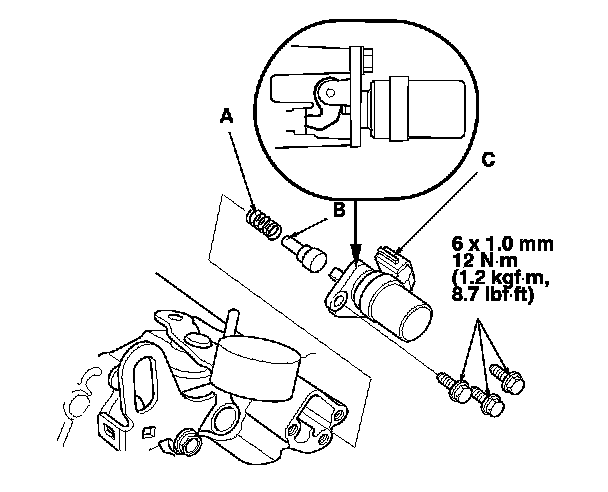 A

B

C

6 x 1.0 mm
12 N·m
(1.2 kgf·m,
8.7 lbf·ft)