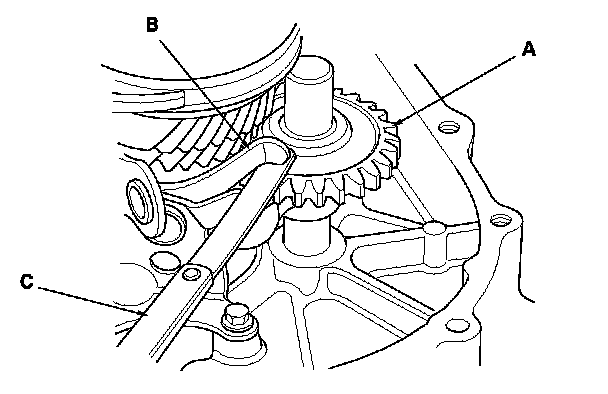 B
A
C