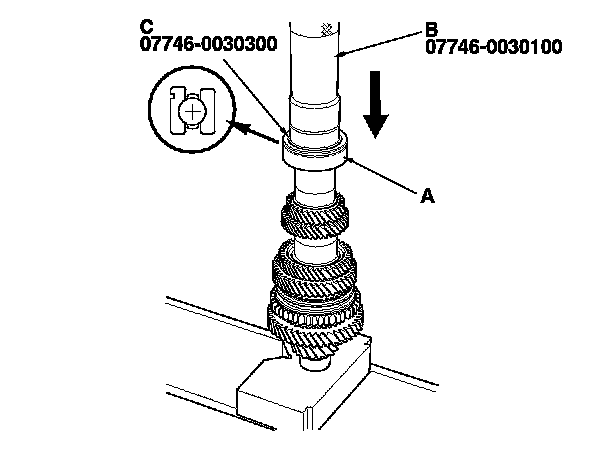 C
07746-0030300

B
07746-0030100

A