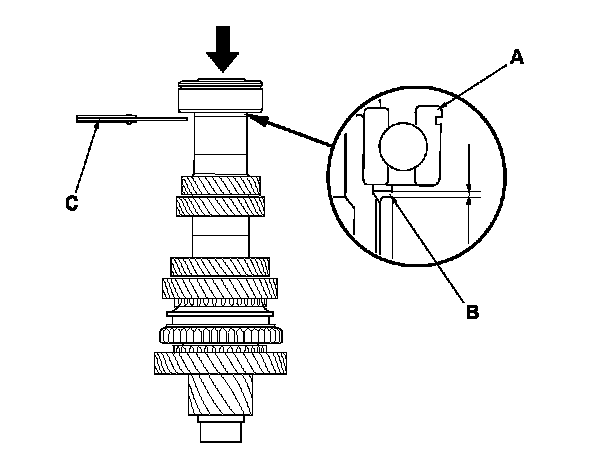 A
C
B