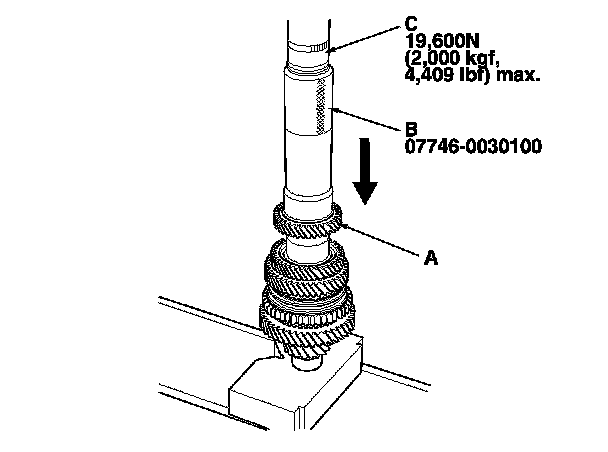 C
19,600N
(2,000 kgf,
4,409 lbf) max.

B
07746-0030100

A