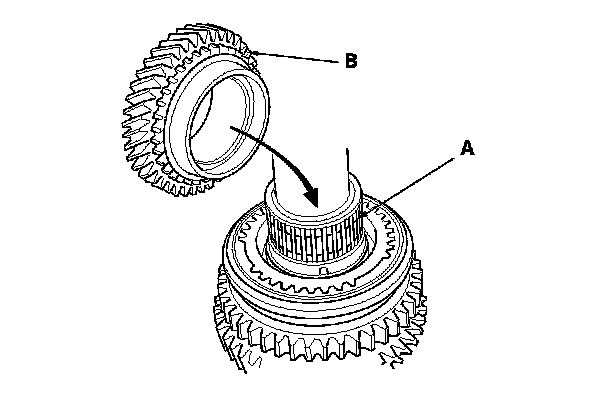 B

A