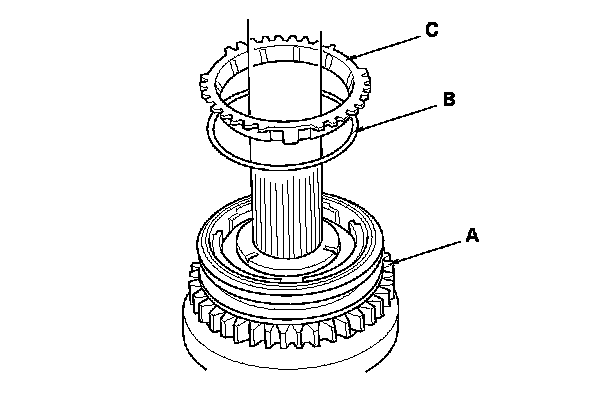 C
B
A