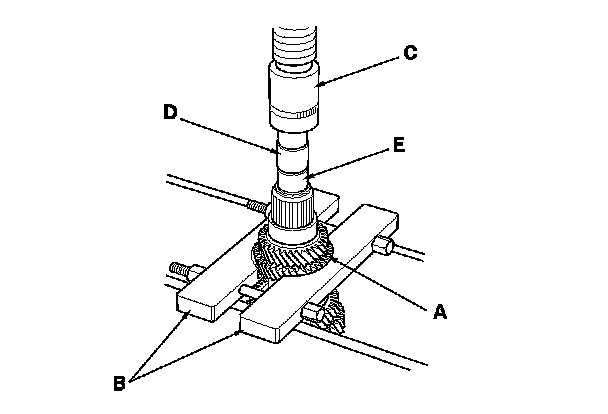 C
D
E
A
B