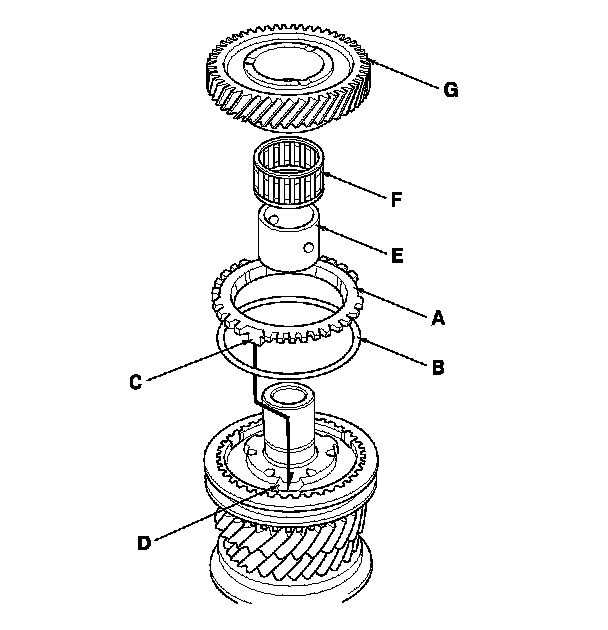 G
F
E
A
B
C
D