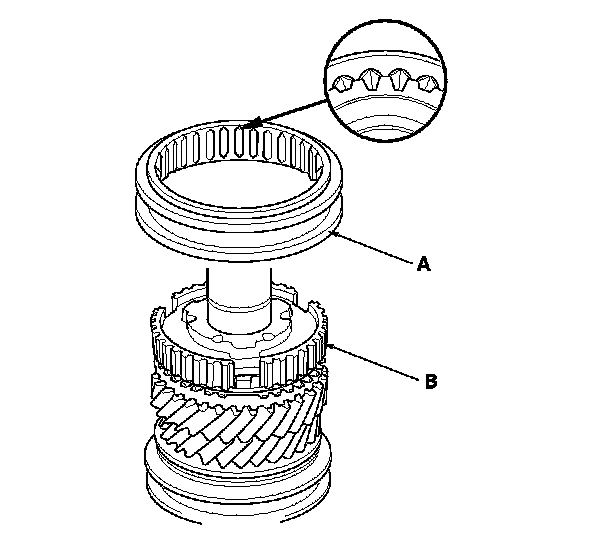 A

B