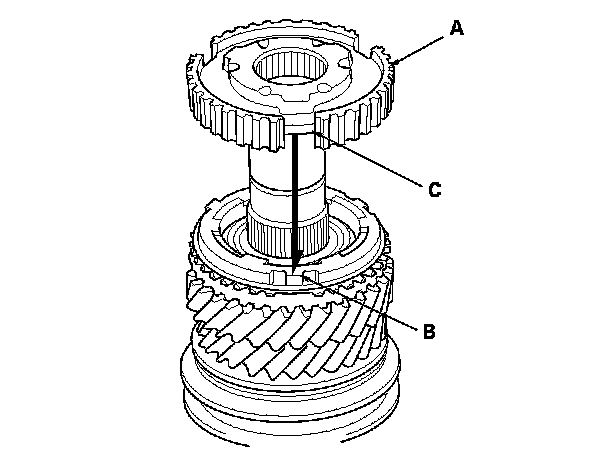 A
C
B