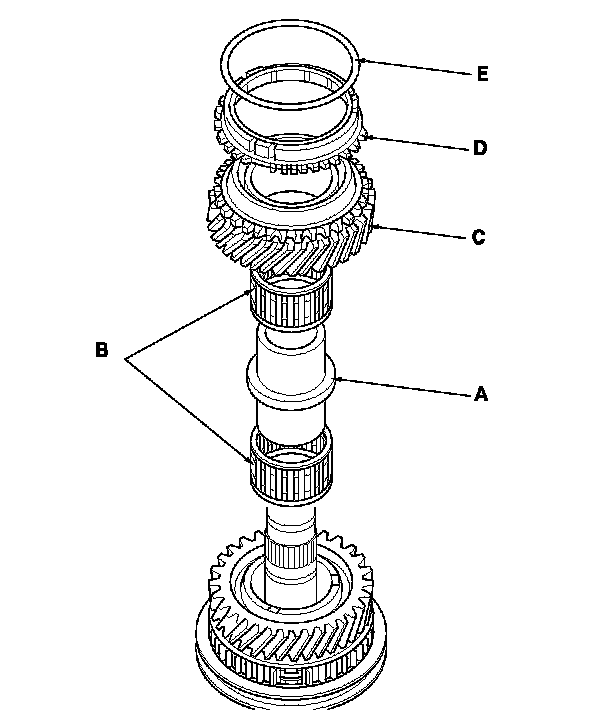 E
D
C
B
A