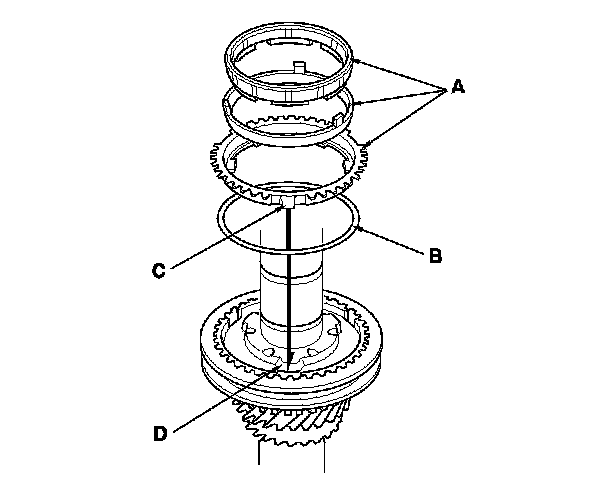 A
B
C
D