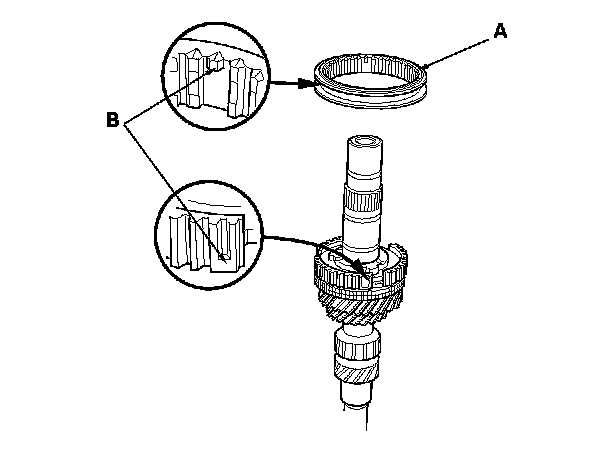 A

B