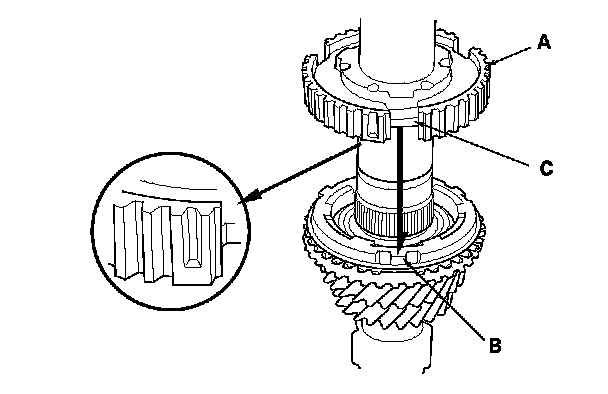 A
C
B