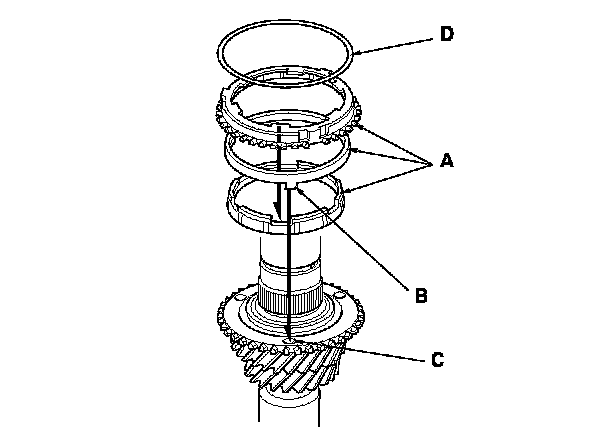 D
A
B
C