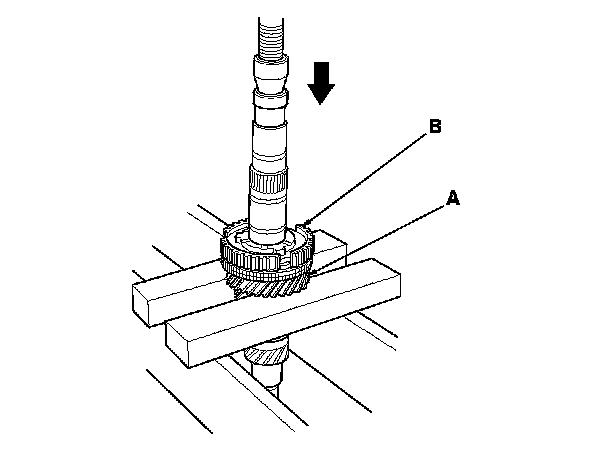 B

A