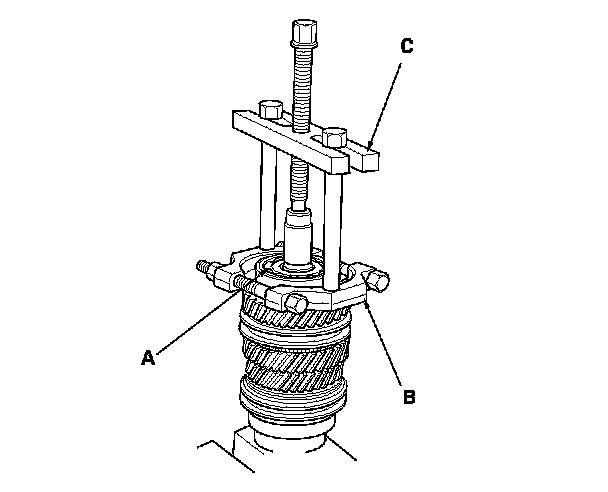 C

A

B